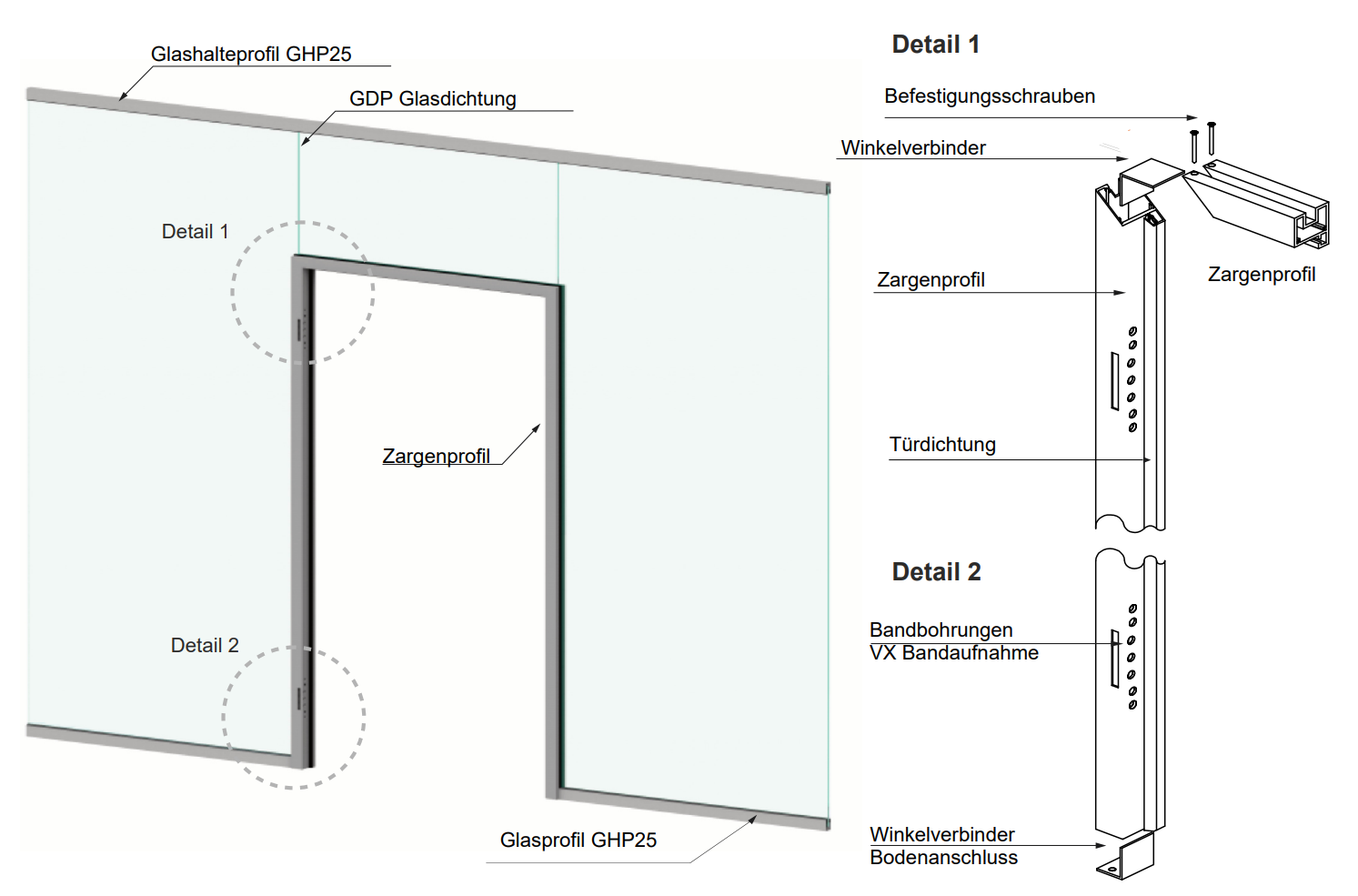 Glashalteprofil GHP25

GDP Glasdichtung

Detail 1

Zargenprofil

Detail 2

Glasprofil GHP25

Detail 1

Befestigungsschrauben

Winkelverbinder

Zargenprofil

Zargenprofil

Türdichtung

Detail 2

Bandbohrungen
VX Bandaufnahme

Winkelverbinder
Bodenanschluss